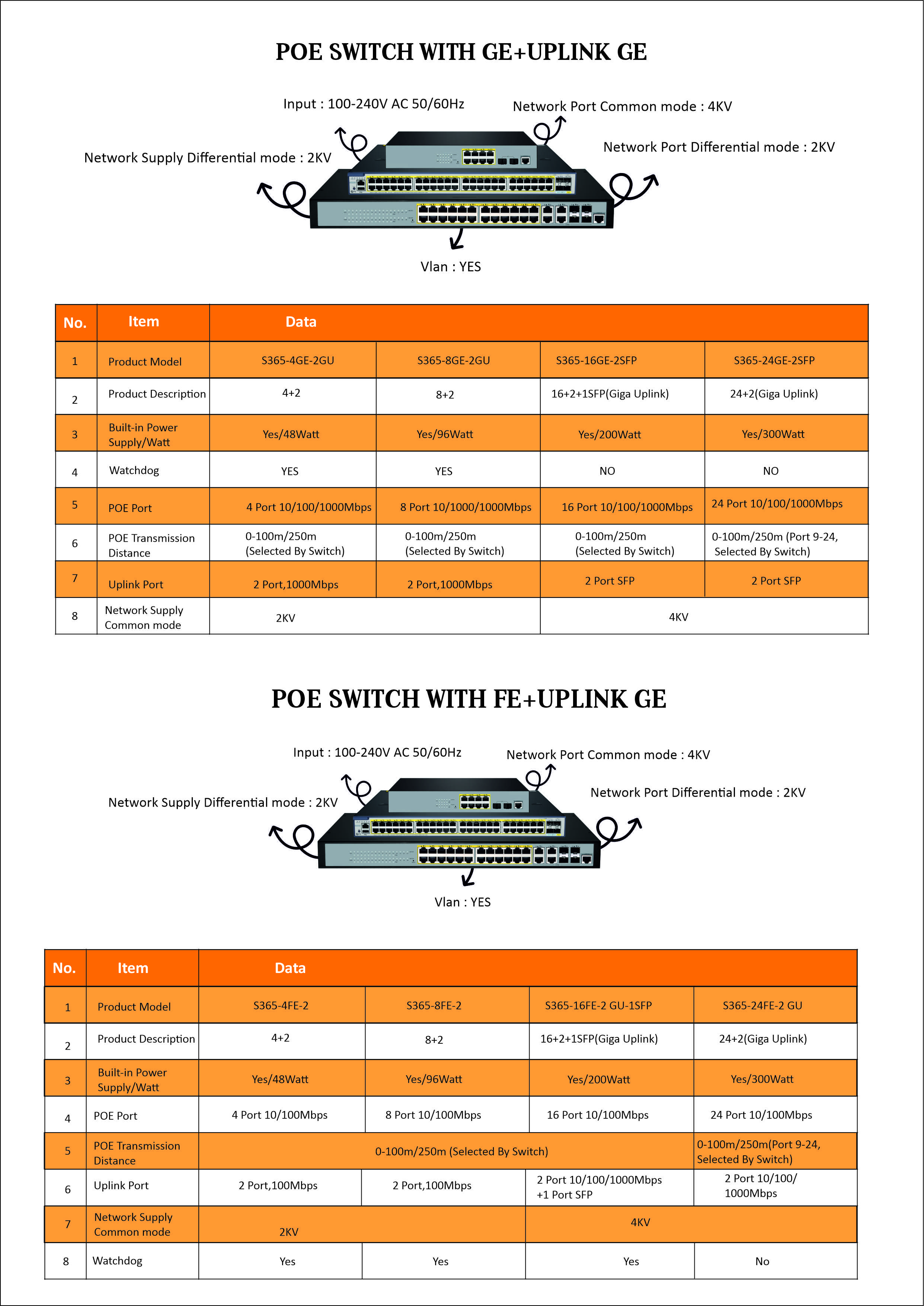 POE SWITCH WITH GE+UPLINK GE

Input : 100-240V AC 50/60Hz

Network Port Common mode : 4KV

Network Supply Differential mode : 2KV

Network Port Differential mode : 2KV

Vlan : YES

| No. | Item | Data | | | |
|---|---|---|---|---|---|
| 1 | Product Model | S365-4GE-2GU | S365-8GE-2GU | S365-16GE-2SFP | S365-24GE-2SFP |
| 2 | Product Description | 4+2 | 8+2 | 16+2+1SFP(Giga Uplink) | 24+2(Giga Uplink) |
| 3 | Built-in Power Supply/Watt | Yes/48Watt | Yes/96Watt | Yes/200Watt | Yes/300Watt |
| 4 | Watchdog | YES | YES | NO | NO |
| 5 | POE Port | 4 Port 10/100/1000Mbps | 8 Port 10/1000/1000Mbps | 16 Port 10/100/1000Mbps | 24 Port 10/100/1000Mbps |
| 6 | POE Transmission Distance | 0-100m/250m (Selected By Switch) | 0-100m/250m (Selected By Switch) | 0-100m/250m (Selected By Switch) | 0-100m/250m (Port 9-24, Selected By Switch) |
| 7 | Uplink Port | 2 Port,1000Mbps | 2 Port,1000Mbps | 2 Port SFP | 2 Port SFP |
| 8 | Network Supply Common mode | 2KV | | 4KV | |

POE SWITCH WITH FE+UPLINK GE

Input : 100-240V AC 50/60Hz

Network Port Common mode : 4KV

Network Supply Differential mode : 2KV

Network Port Differential mode : 2KV

Vlan : YES

| No. | Item | Data | | | |
|---|---|---|---|---|---|
| 1 | Product Model | S365-4FE-2 | S365-8FE-2 | S365-16FE-2 GU-1SFP | S365-24FE-2 GU |
| 2 | Product Description | 4+2 | 8+2 | 16+2+1SFP(Giga Uplink) | 24+2(Giga Uplink) |
| 3 | Built-in Power Supply/Watt | Yes/48Watt | Yes/96Watt | Yes/200Watt | Yes/300Watt |
| 4 | POE Port | 4 Port 10/100Mbps | 8 Port 10/100Mbps | 16 Port 10/100Mbps | 24 Port 10/100Mbps |
| 5 | POE Transmission Distance | 0-100m/250m (Selected By Switch) | | | 0-100m/250m(Port 9-24, Selected By Switch) |
| 6 | Uplink Port | 2 Port,100Mbps | 2 Port,100Mbps | 2 Port 10/100/1000Mbps +1 Port SFP | 2 Port 10/100/ 1000Mbps |
| 7 | Network Supply Common mode | 2KV | | 4KV | |
| 8 | Watchdog | Yes | Yes | Yes | No |